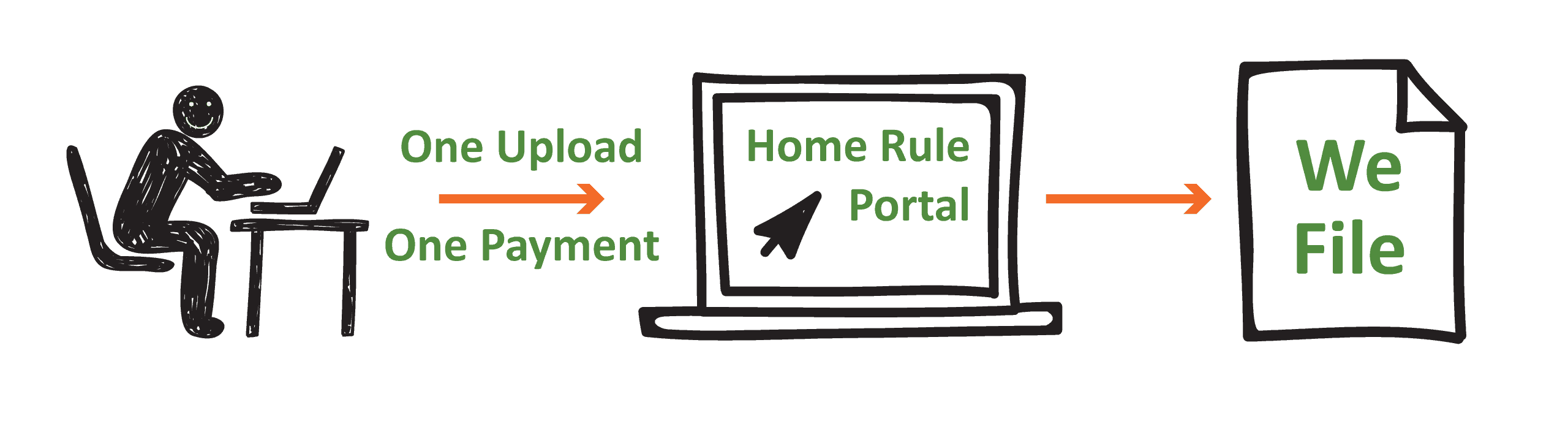 One Upload
One Payment

Home Rule
Portal

We
File